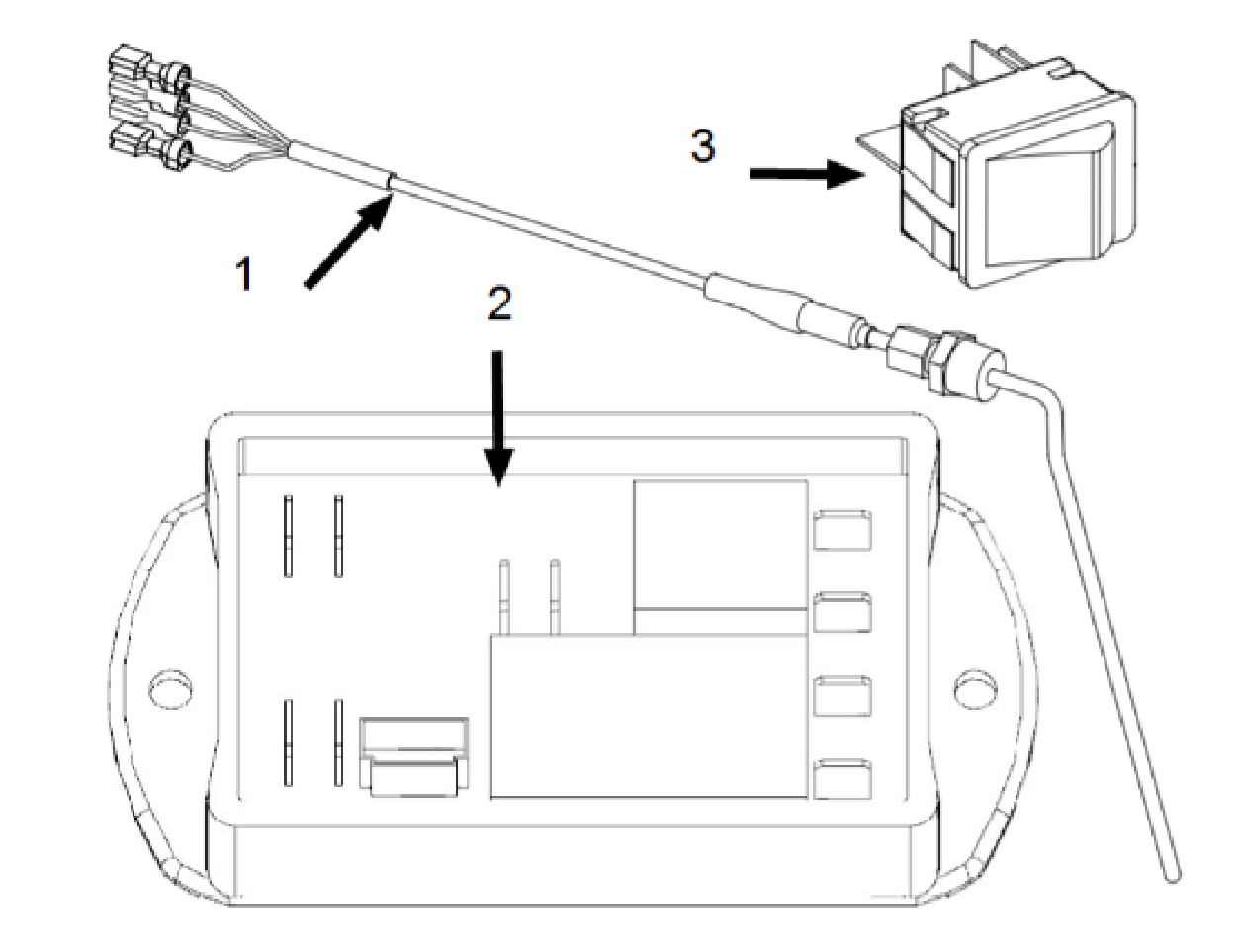 3

1

2