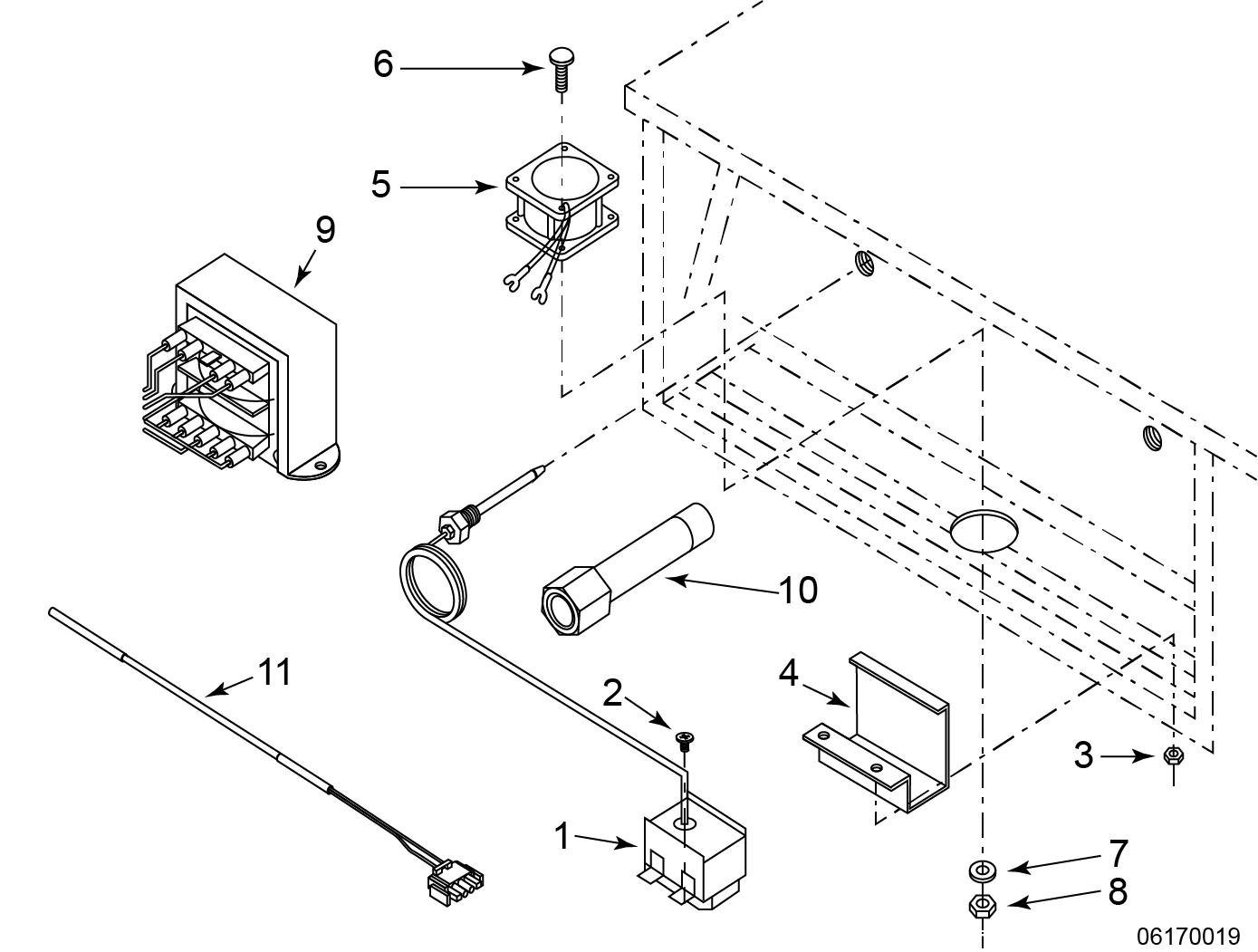 6
5
9
10
11
2
4
3
1
7
8
06170019