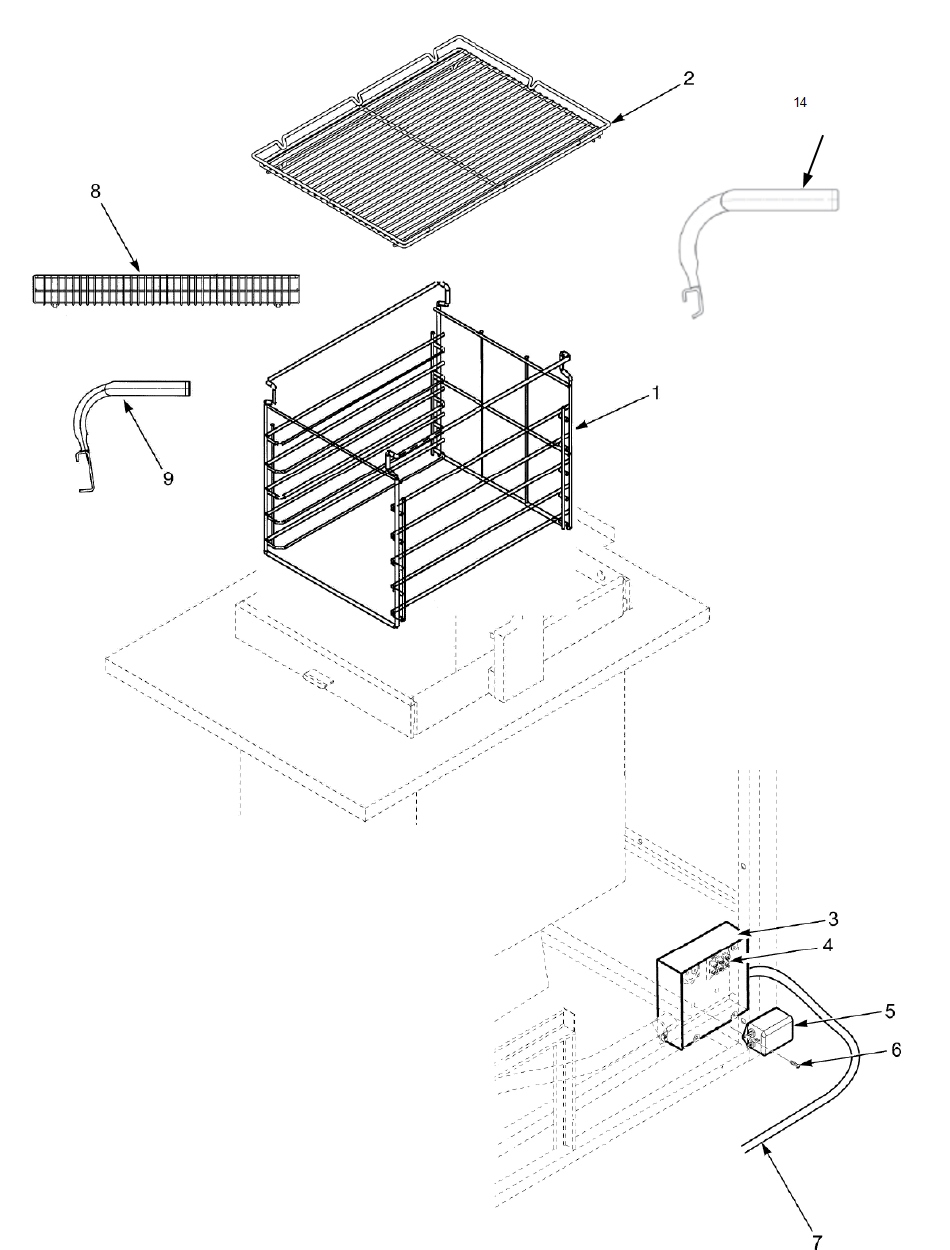 2
14
8
1
9
3
4
5
6
7