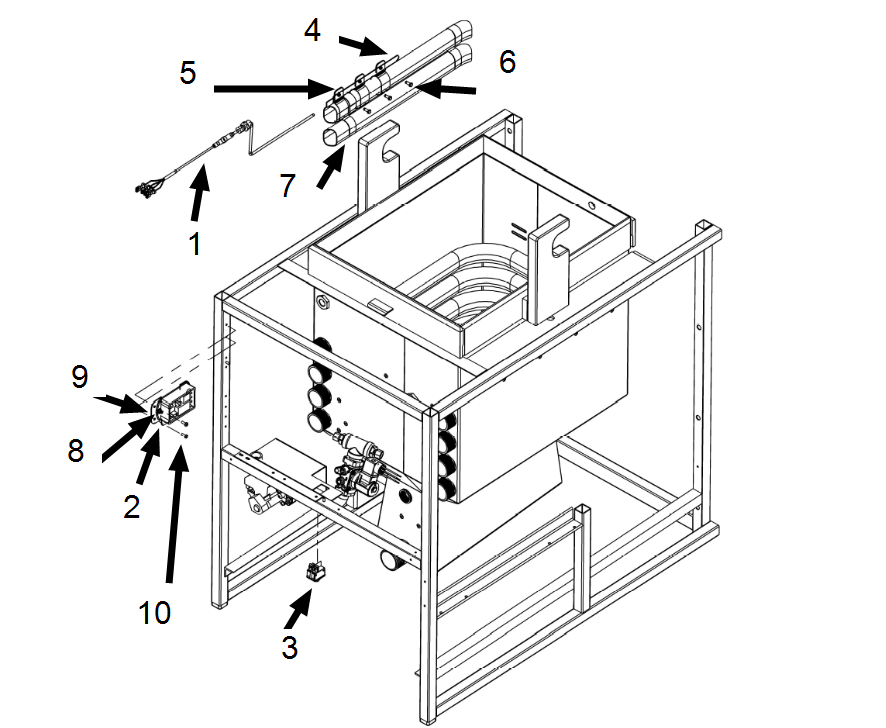 4
5
6
7
1
9
8
2
10
3