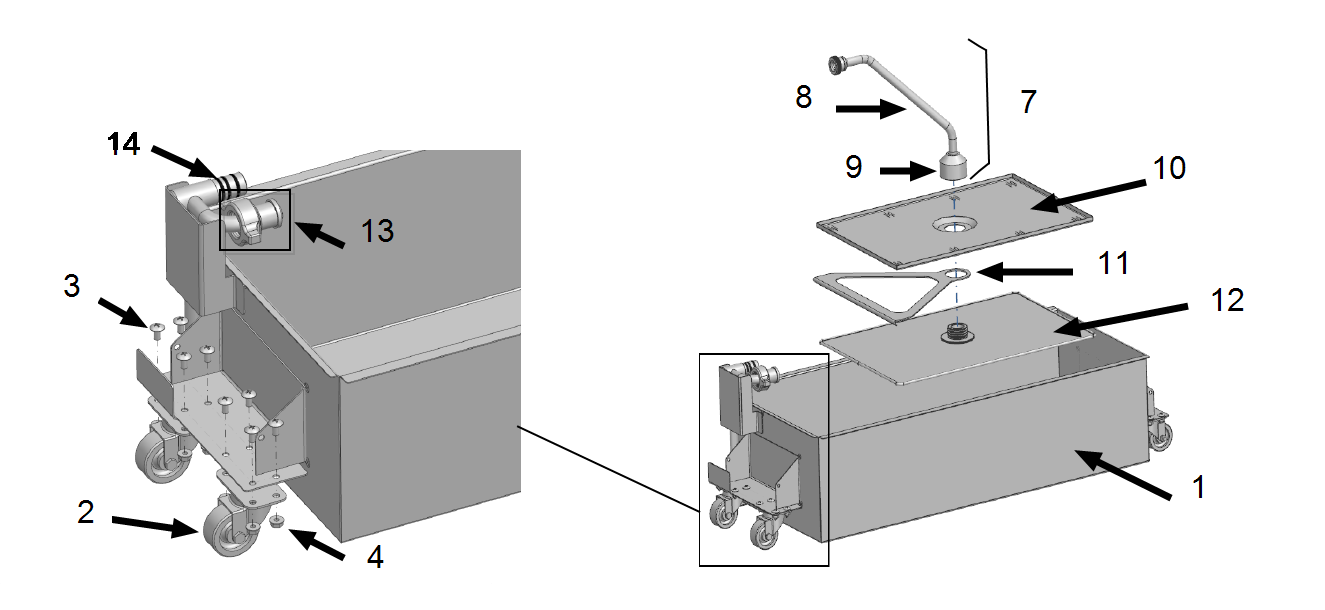 14

13

3

2

4

8

7

9

10

11

12

1