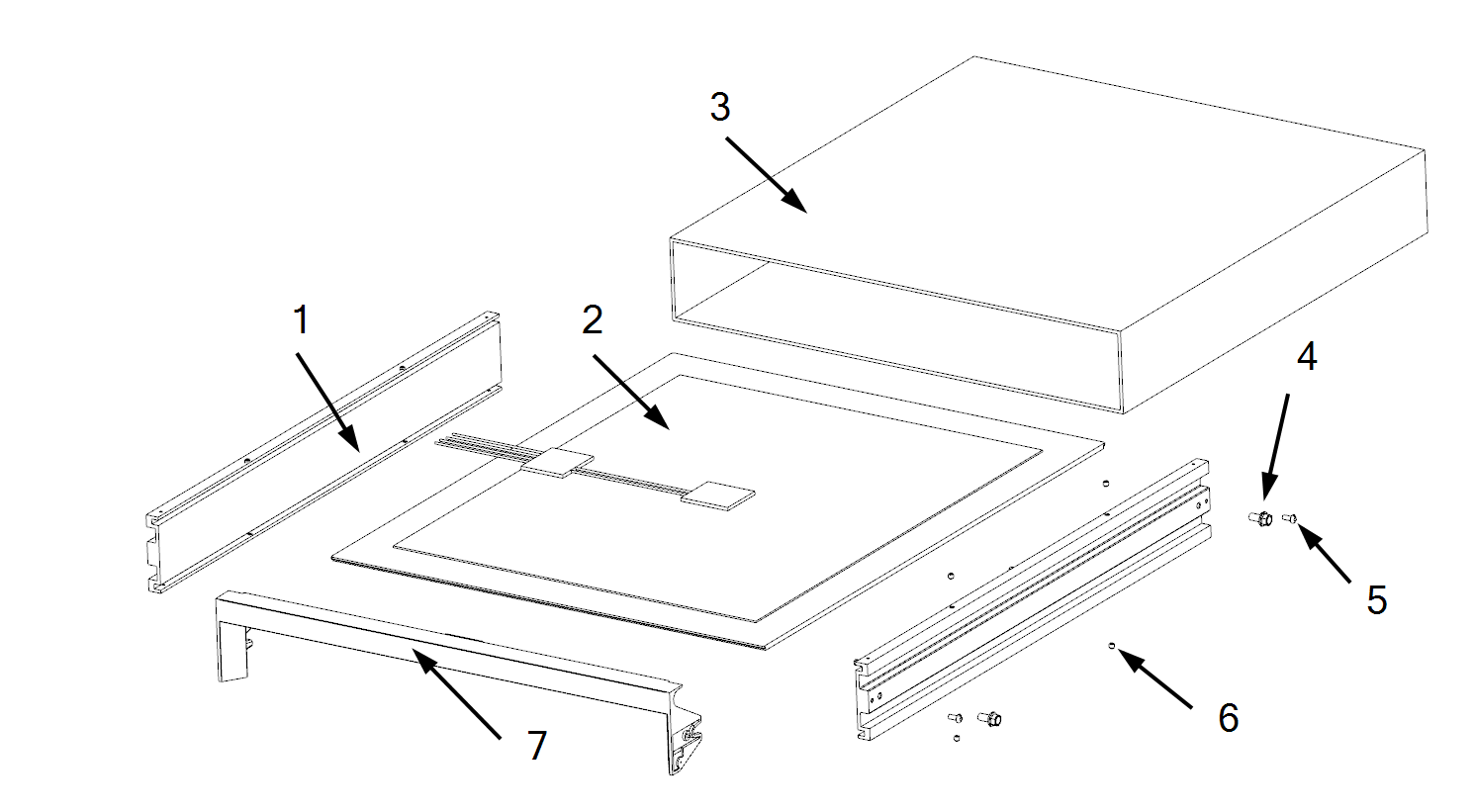 3
1
2
4
5
6
7