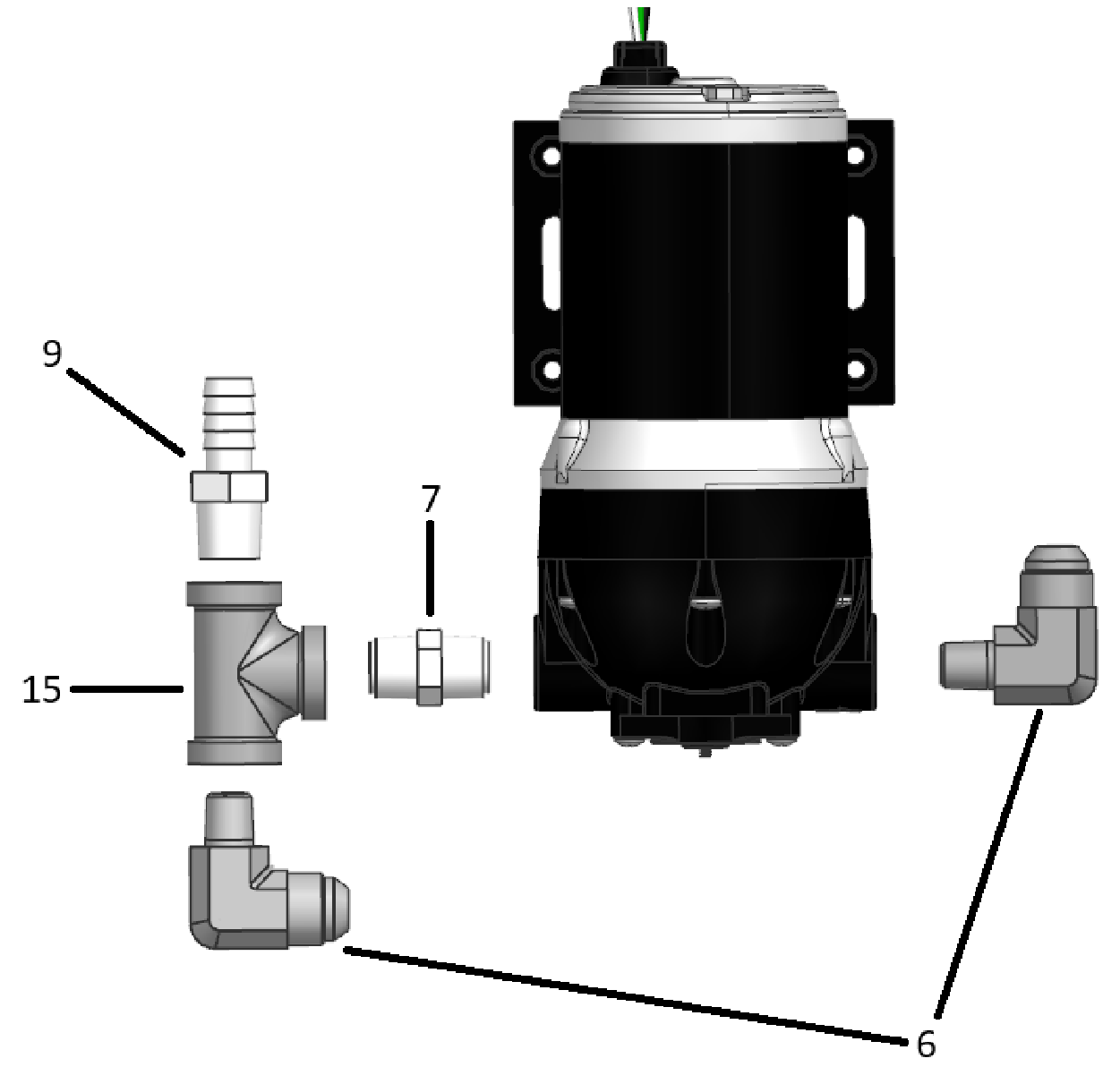 9
7
15
6