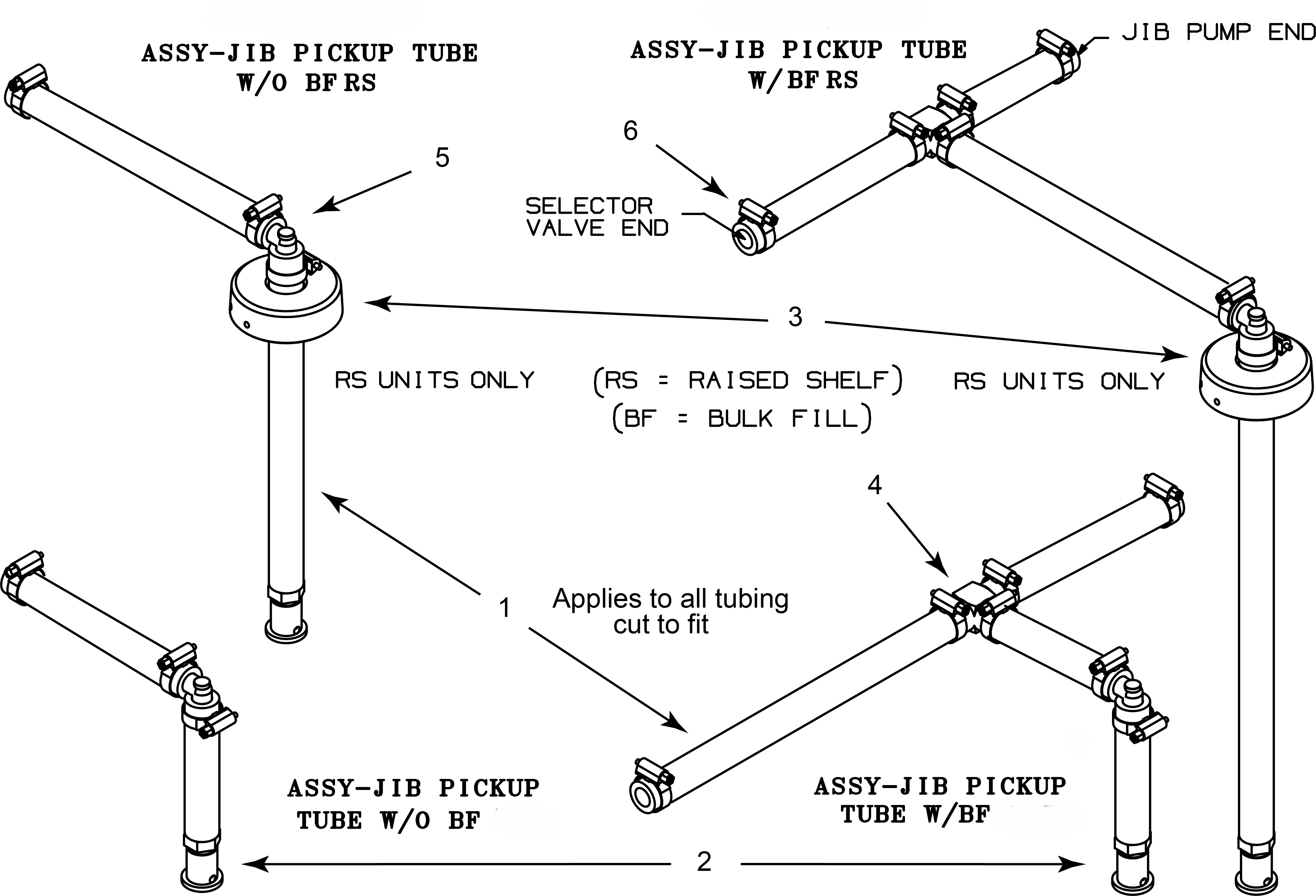 ASSY-JIB PICKUP TUBE W/O BF RS

ASSY-JIB PICKUP TUBE W/BF RS

JIB PUMP END

6

5

SELECTOR VALVE END

3

RS UNITS ONLY

(RS = RAISED SHELF)

(BF = BULK FILL)

RS UNITS ONLY

4

1

Applies to all tubing cut to fit

ASSY-JIB PICKUP TUBE W/O BF

ASSY-JIB PICKUP TUBE W/BF

2