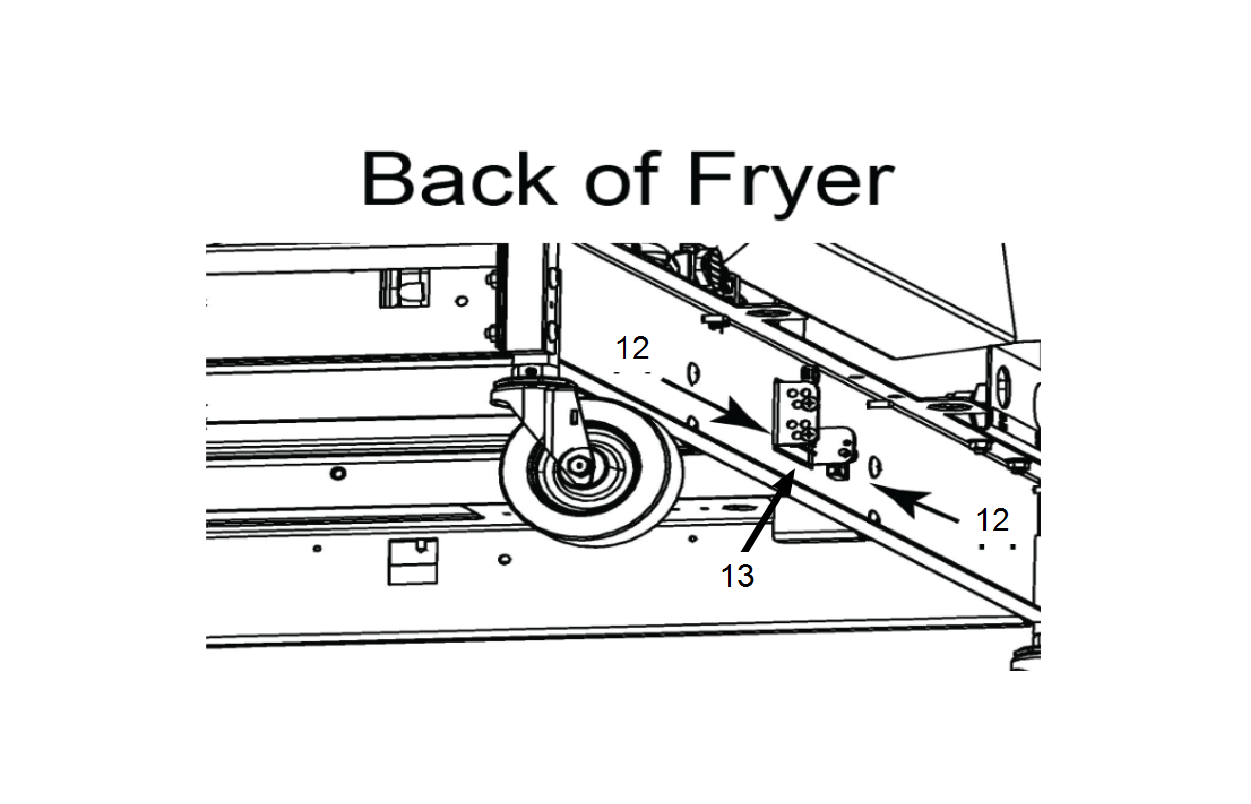 Back of Fryer

12

12

13