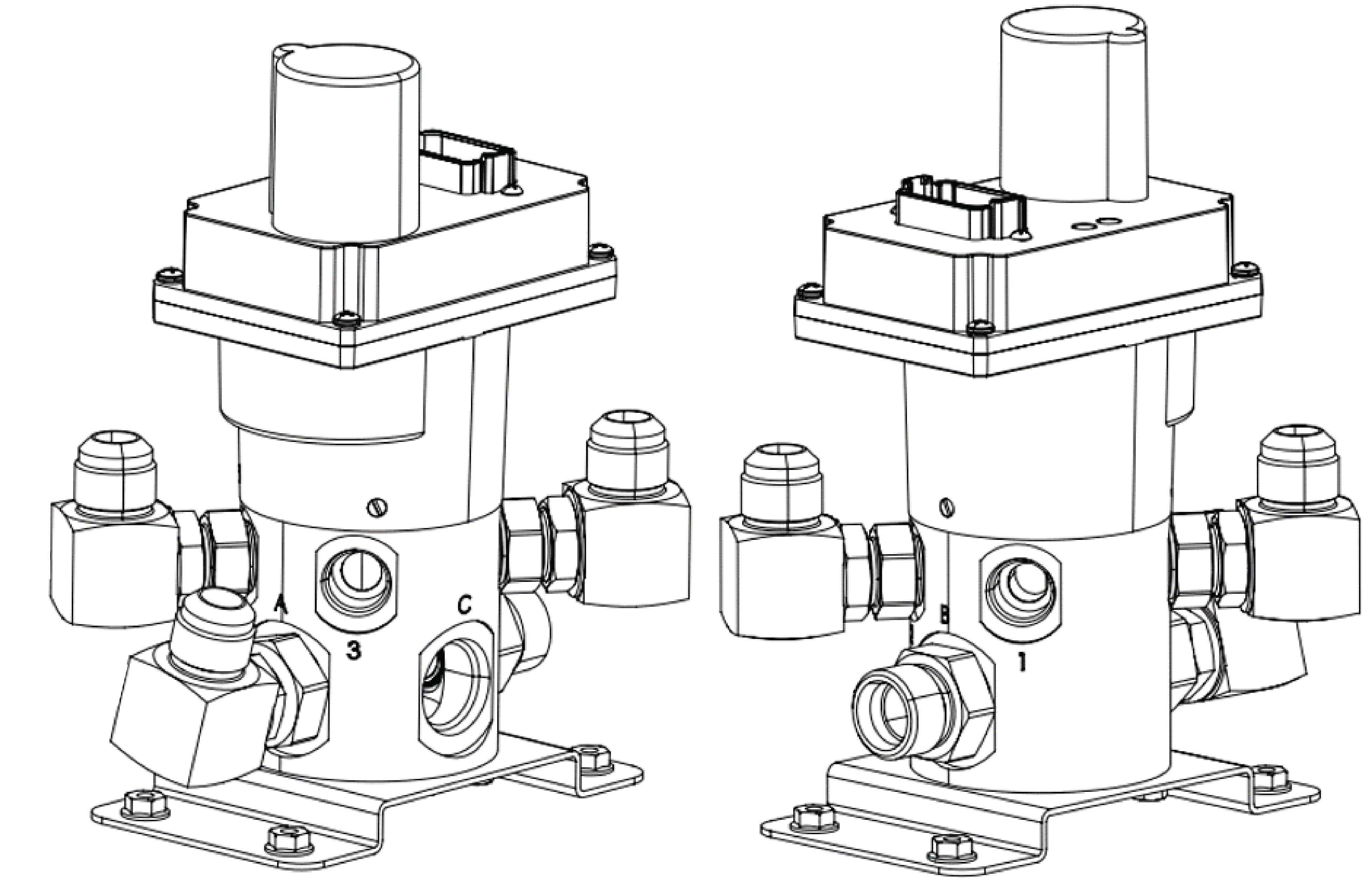 A
3
C
B
1