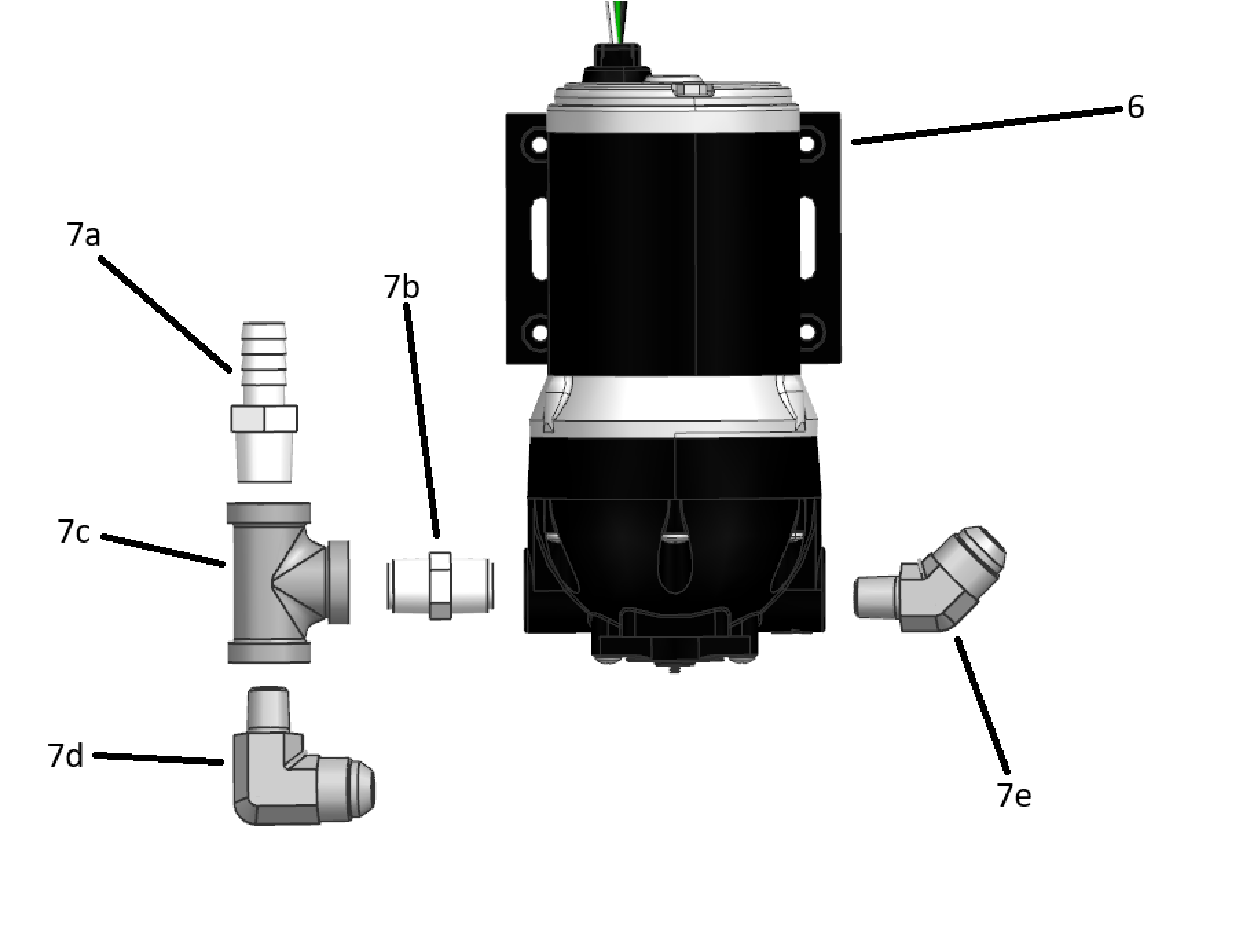 6
7a
7b
7c
7d
7e