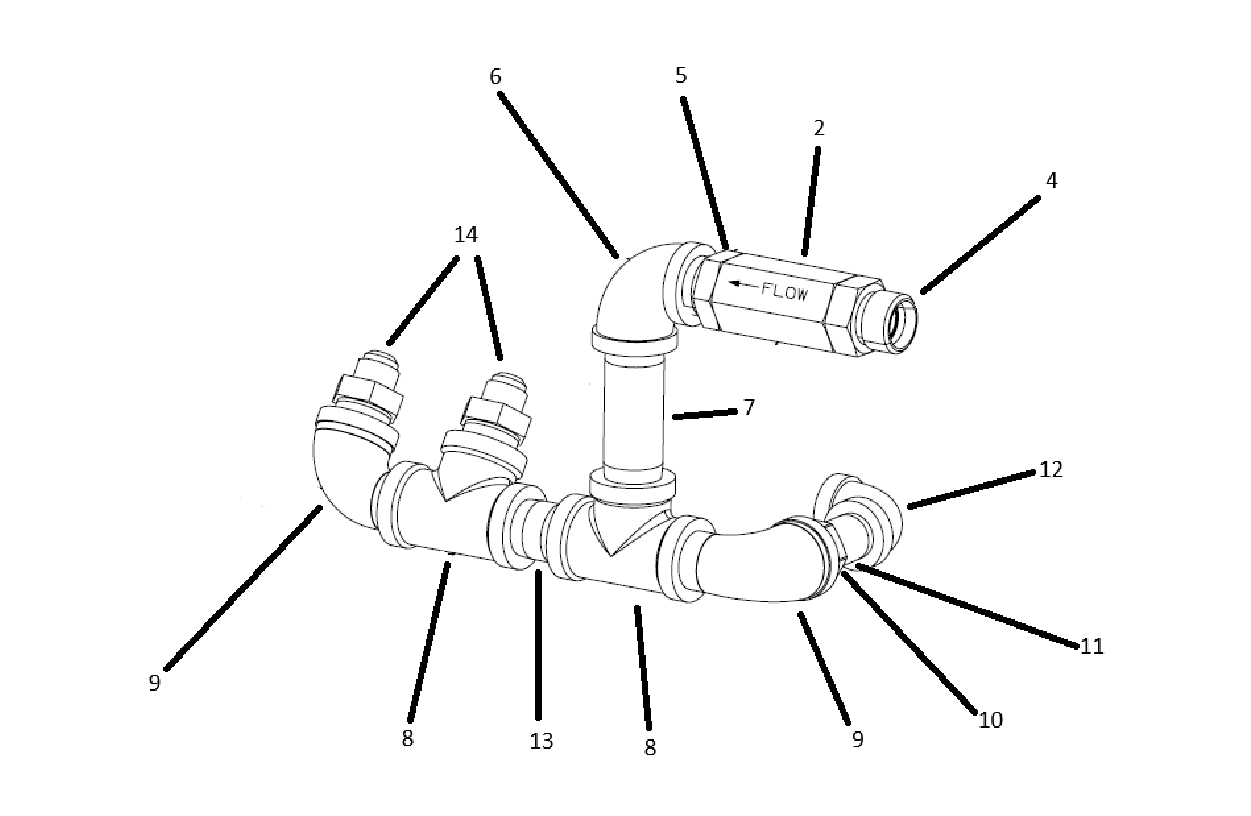 6
5
2
4
14
FLOW
7
12
9
8
13
8
9
10
11